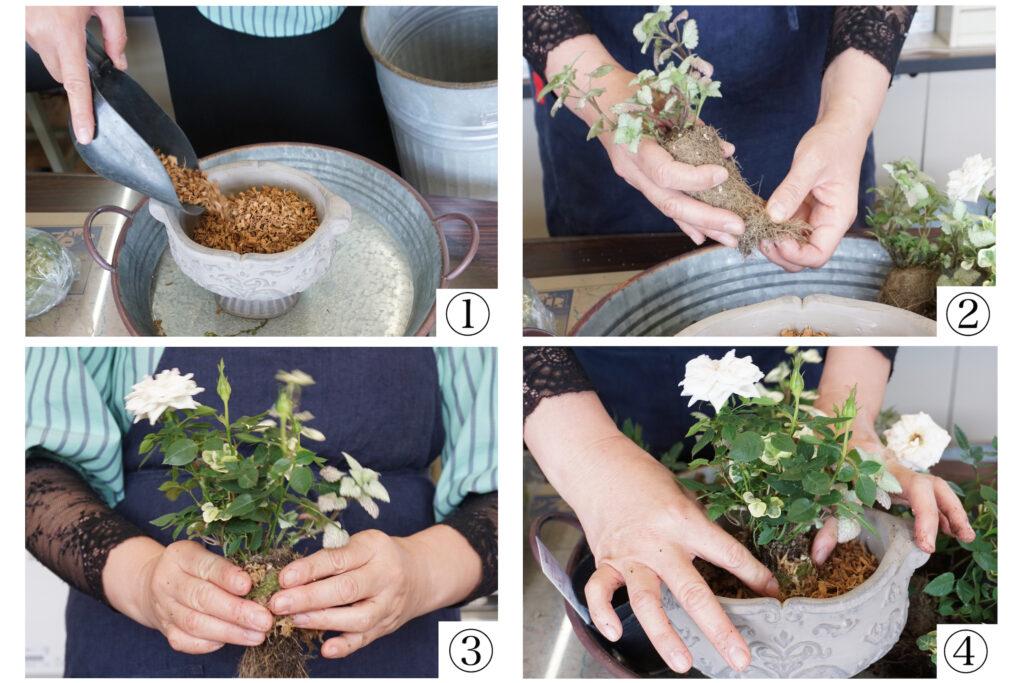 ①

②

③

④